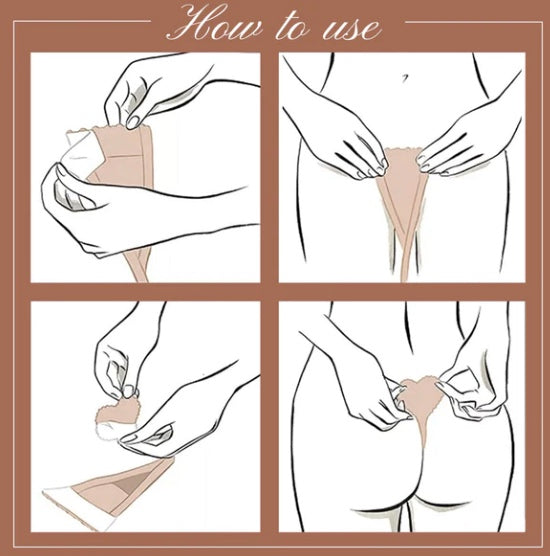 How to use